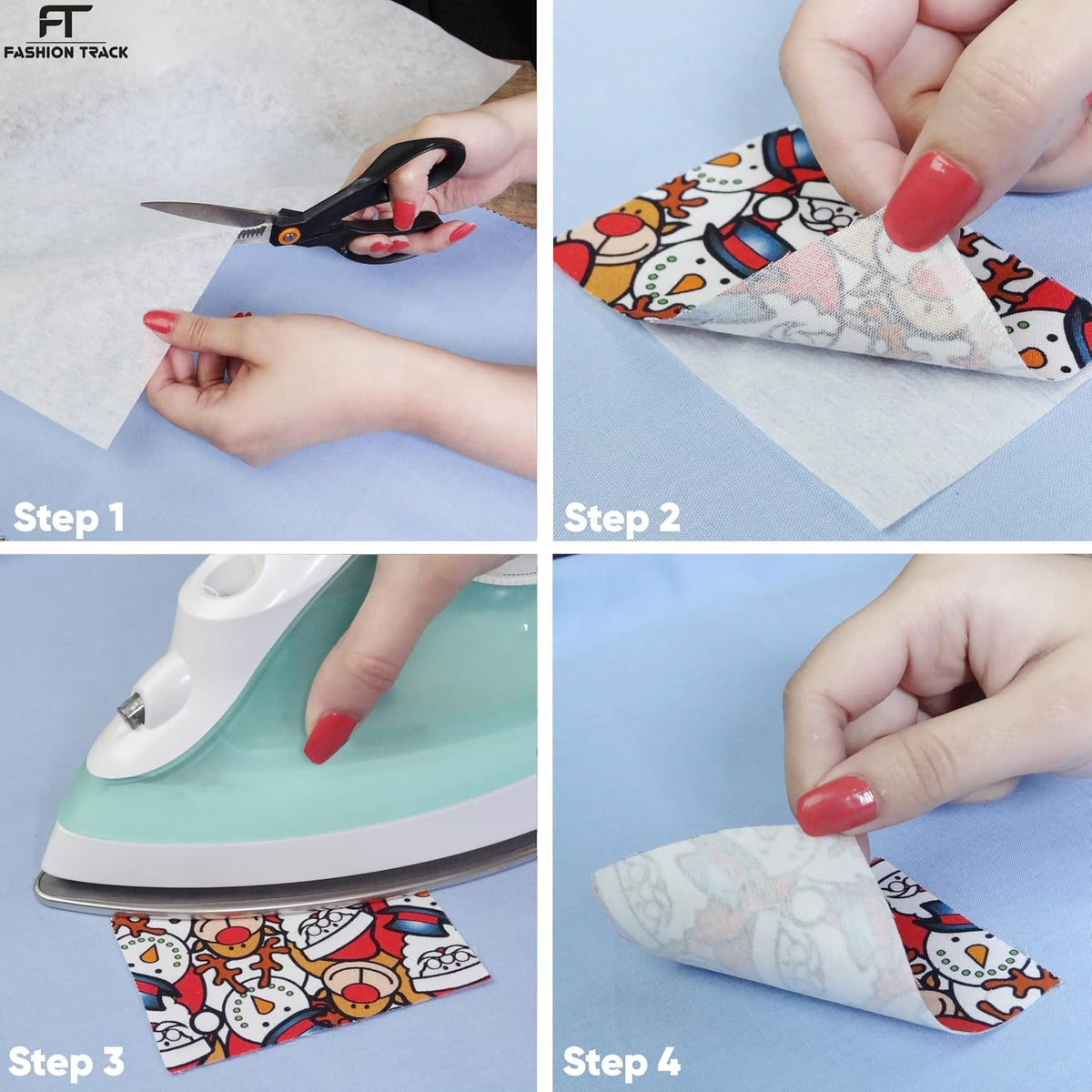 FT
FASHION TRACK

Step 1

Step 2

Step 3

Step 4