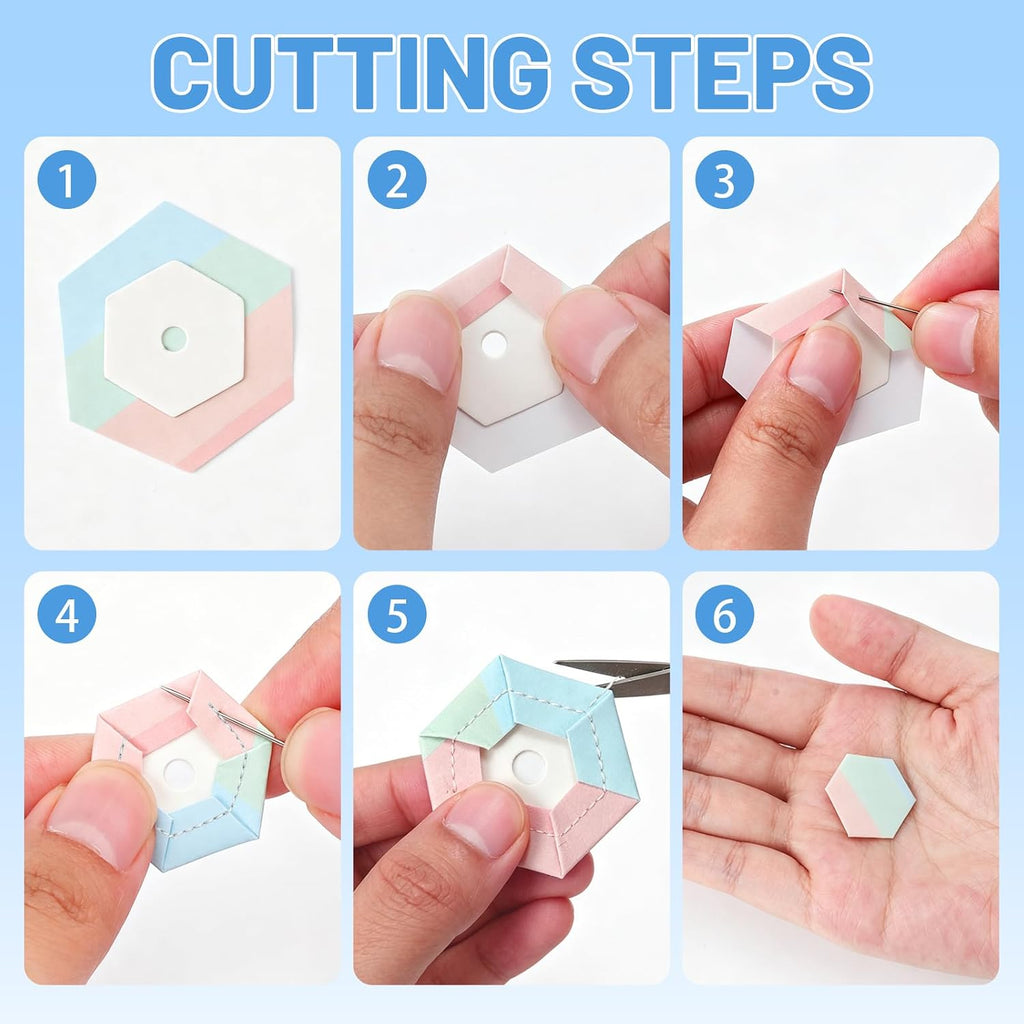 CUTTING STEPS

1

2

3

4

5

6