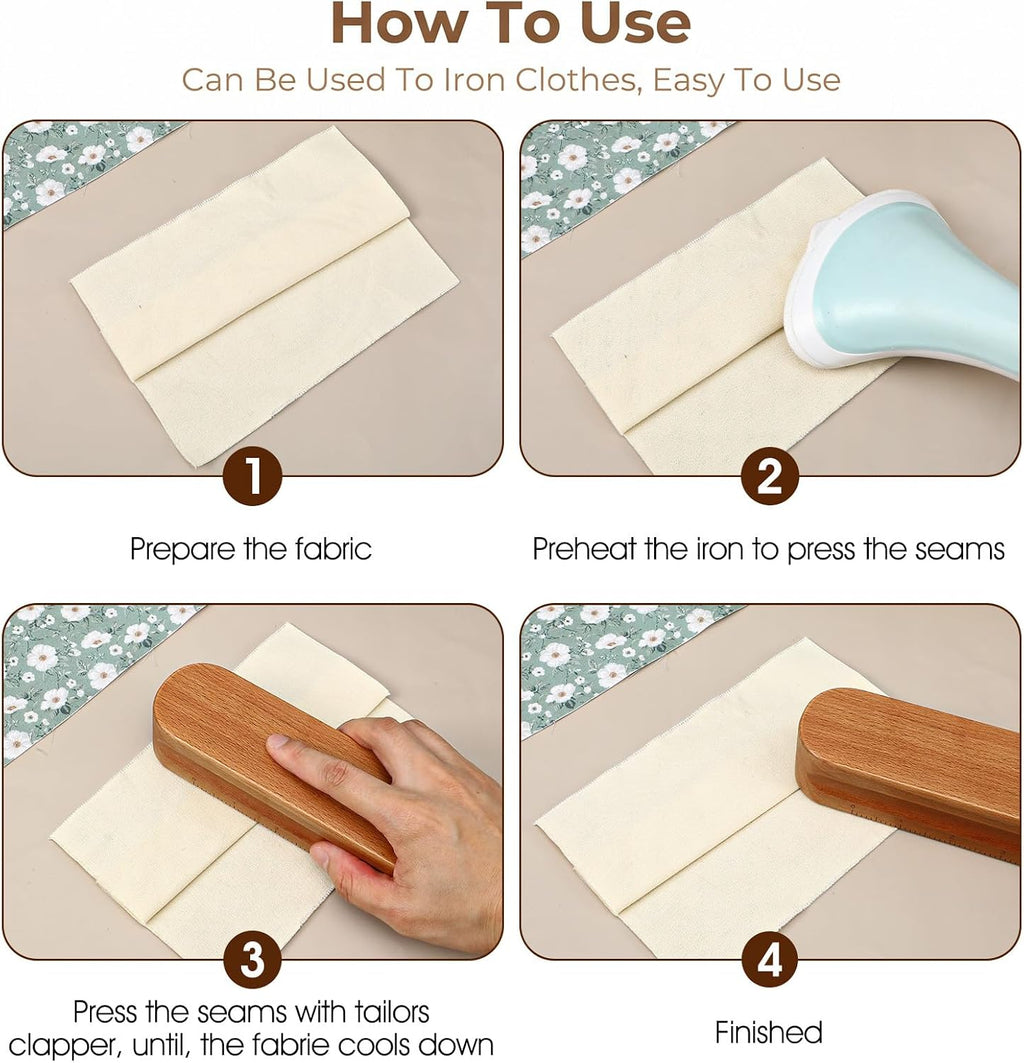 How To Use

Can Be Used To Iron Clothes, Easy To Use

1

Prepare the fabric

2

Preheat the iron to press the seams

3

Press the seams with tailors clapper, until, the fabrie cools down

4

Finished