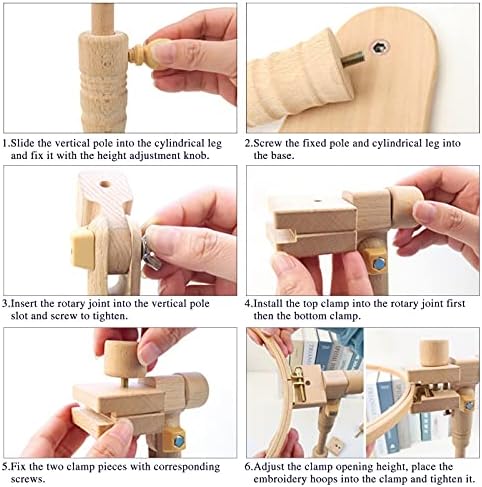 1.Slide the vertical pole into the cylindrical leg and fix it with the height adjustment knob.

2.Screw the fixed pole and cylindrical leg into the base.

3.Insert the rotary joint into the vertical pole slot and screw to tighten.

4.Install the top clamp into the rotary joint first then the bottom clamp.

5.Fix the two clamp pieces with corresponding screws.

6.Adjust the clamp opening height, place the embroidery hoops into the clamp and tighten it.