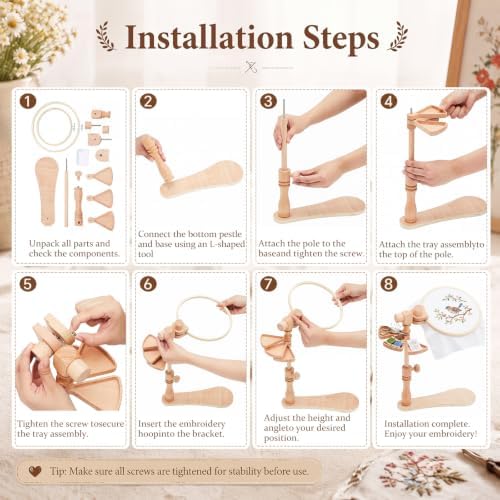 Installation Steps

1
Unpack all parts and check the components.

2
Connect the bottom pestle and base using an L-shaped tool

3
Attach the pole to the baseand tighten the screw.

4
Attach the tray assemblyto the top of the pole.

5
Tighten the screw tosecure the tray assembly.

6
Insert the embroidery hoopinto the bracket.

7
Adjust the height and angleto your desired position.

8
Installation complete. Enjoy your embroidery!

Tip: Make sure all screws are tightened for stability before use.