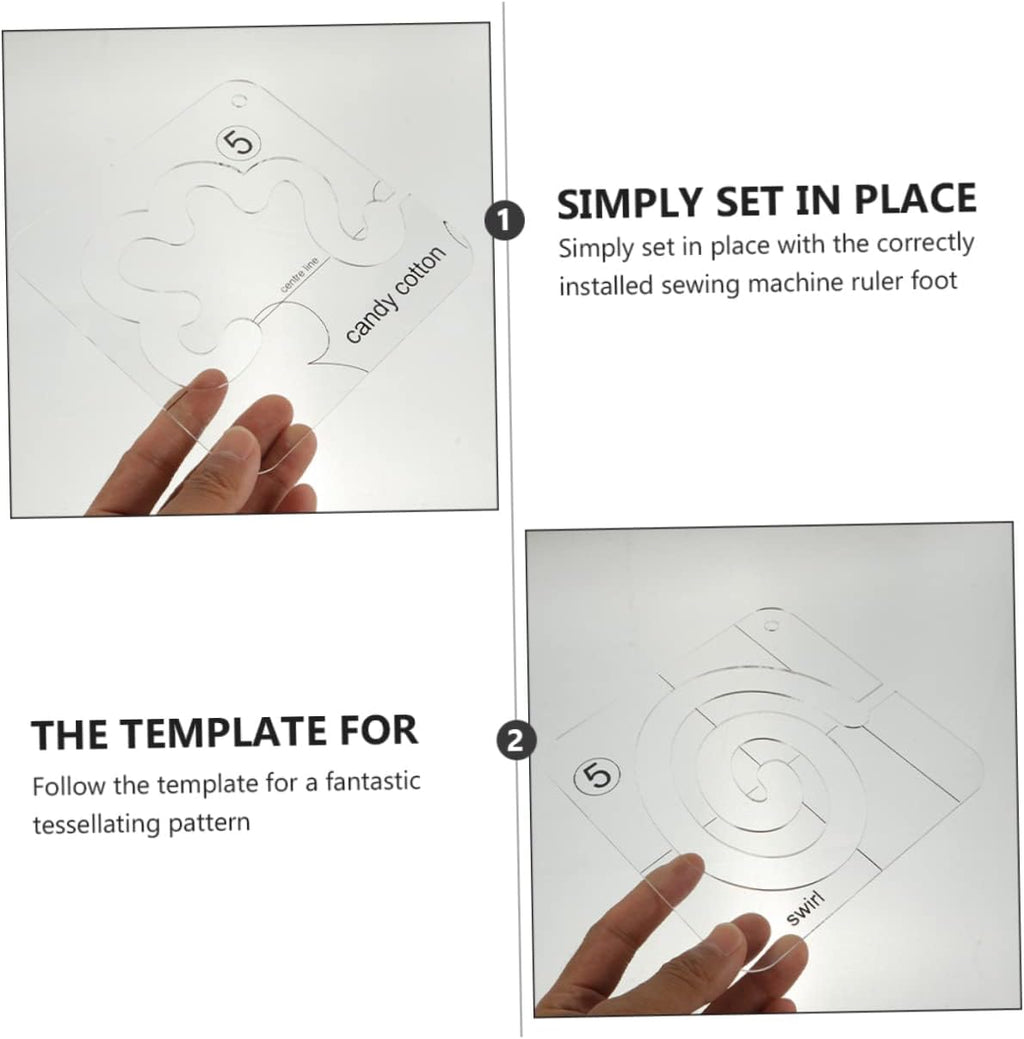 5

centre line

candy cotton

1

SIMPLY SET IN PLACE

Simply set in place with the correctly installed sewing machine ruler foot

THE TEMPLATE FOR

Follow the template for a fantastic tessellating pattern

2

5

swirl