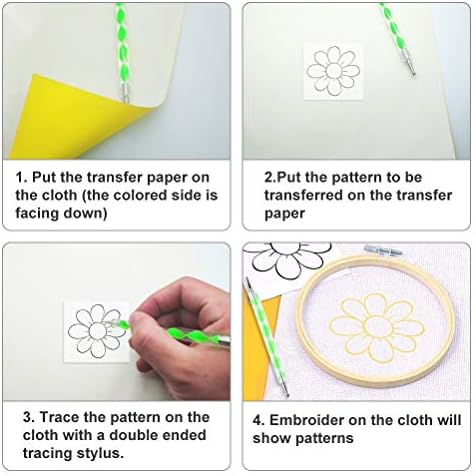 1. Put the transfer paper on the cloth (the colored side is facing down)

2.Put the pattern to be transferred on the transfer paper

3. Trace the pattern on the cloth with a double ended tracing stylus.

4. Embroider on the cloth will show patterns