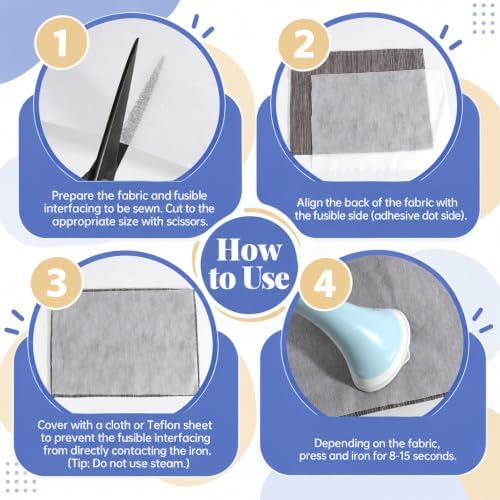 1

Prepare the fabric and fusible interfacing to be sewn. Cut to the appropriate size with scissors.

2

Align the back of the fabric with the fusible side (adhesive dot side).

How to Use

3

Cover with a cloth or Teflon sheet to prevent the fusible interfacing from directly contacting the iron. (Tip: Do not use steam.)

4

Depending on the fabric, press and iron for 8-15 seconds.