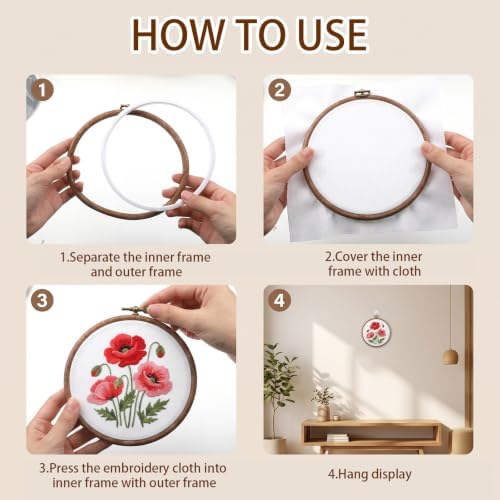 HOW TO USE

1

1.Separate the inner frame and outer frame

2

2.Cover the inner frame with cloth

3

3.Press the embroidery cloth into inner frame with outer frame

4

4.Hang display