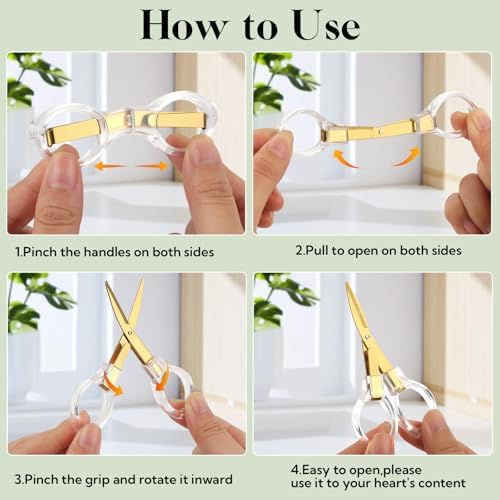 How to Use

1.Pinch the handles on both sides

2.Pull to open on both sides

3.Pinch the grip and rotate it inward

4.Easy to open,please use it to your heart's content